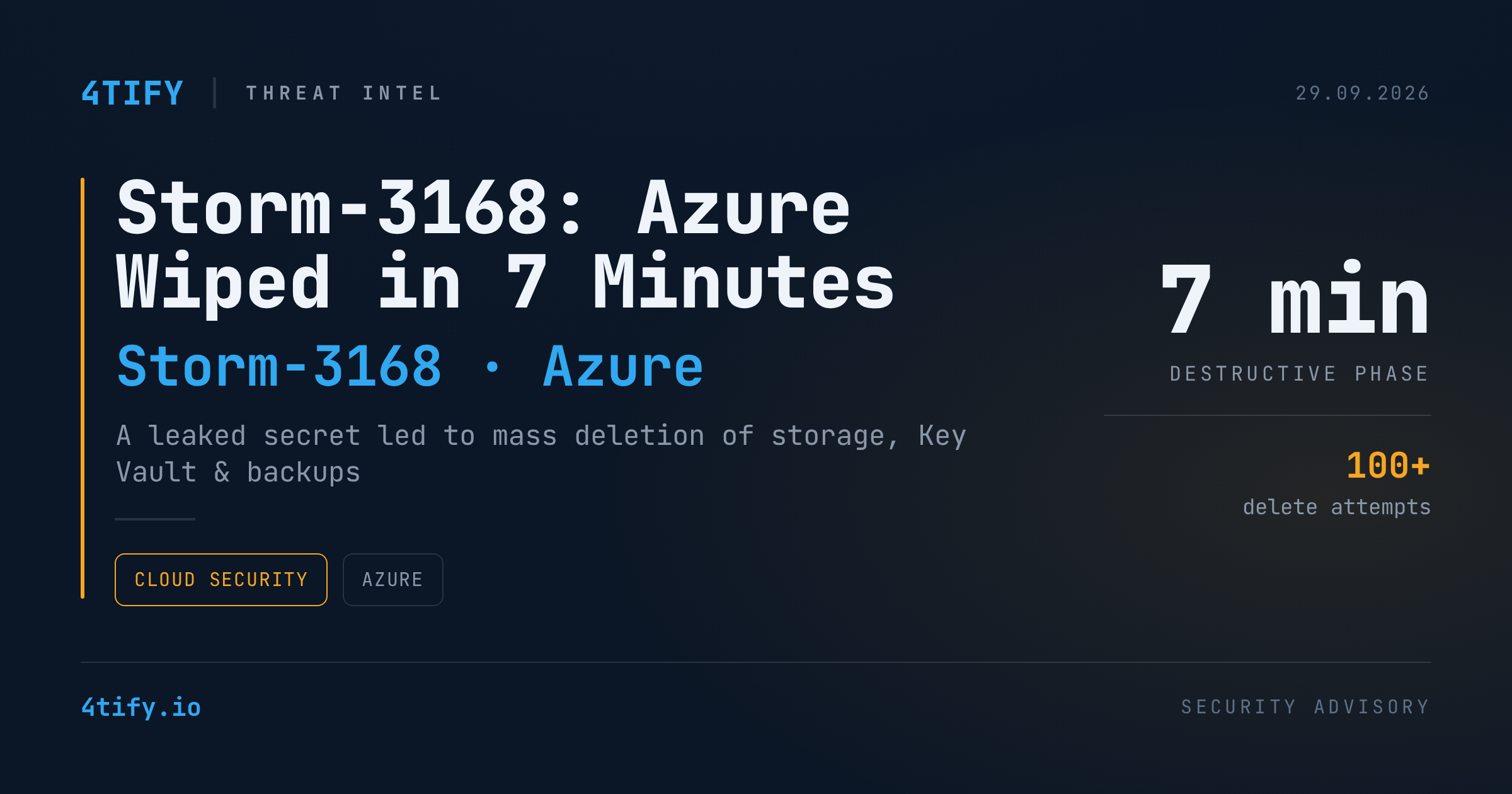 4TIFY | THREAT INTEL

29.09.2026

Storm-3168: Azure Wiped in 7 Minutes

Storm-3168 · Azure

A leaked secret led to mass deletion of storage, Key Vault & backups

CLOUD SECURITY

AZURE

7 min

DESTRUCTIVE PHASE

100+

delete attempts

4tify.io

SECURITY ADVISORY